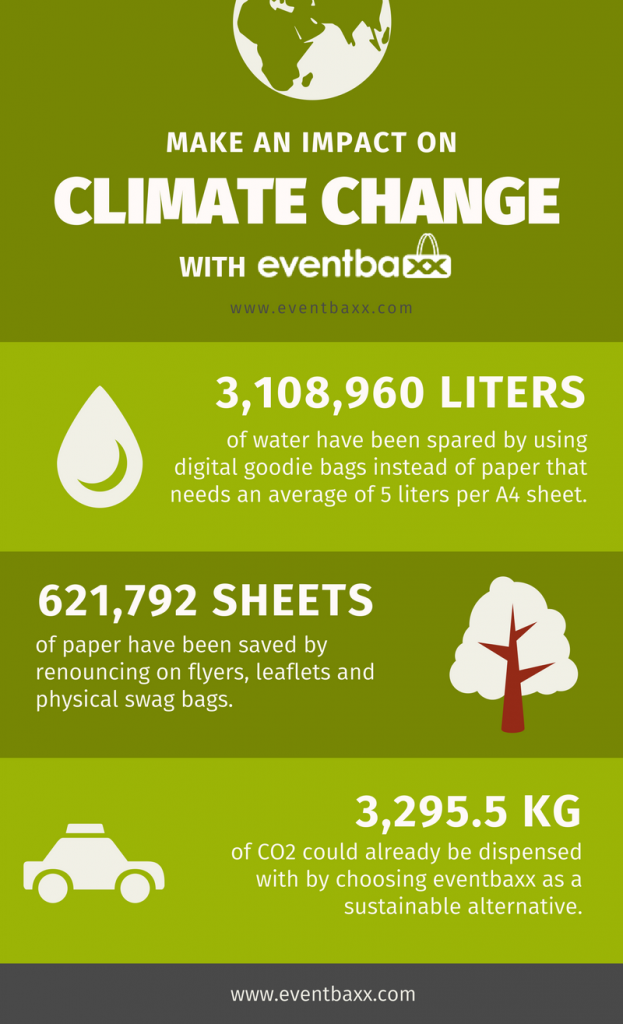 MAKE AN IMPACT ON
CLIMATE CHANGE
WITH eventbaxx

www.eventbaxx.com

3,108,960 LITERS
of water have been spared by using digital goodie bags instead of paper that needs an average of 5 liters per A4 sheet.

621,792 SHEETS
of paper have been saved by renouncing on flyers, leaflets and physical swag bags.

3,295.5 KG
of CO2 could already be dispensed with by choosing eventbaxx as a sustainable alternative.

www.eventbaxx.com